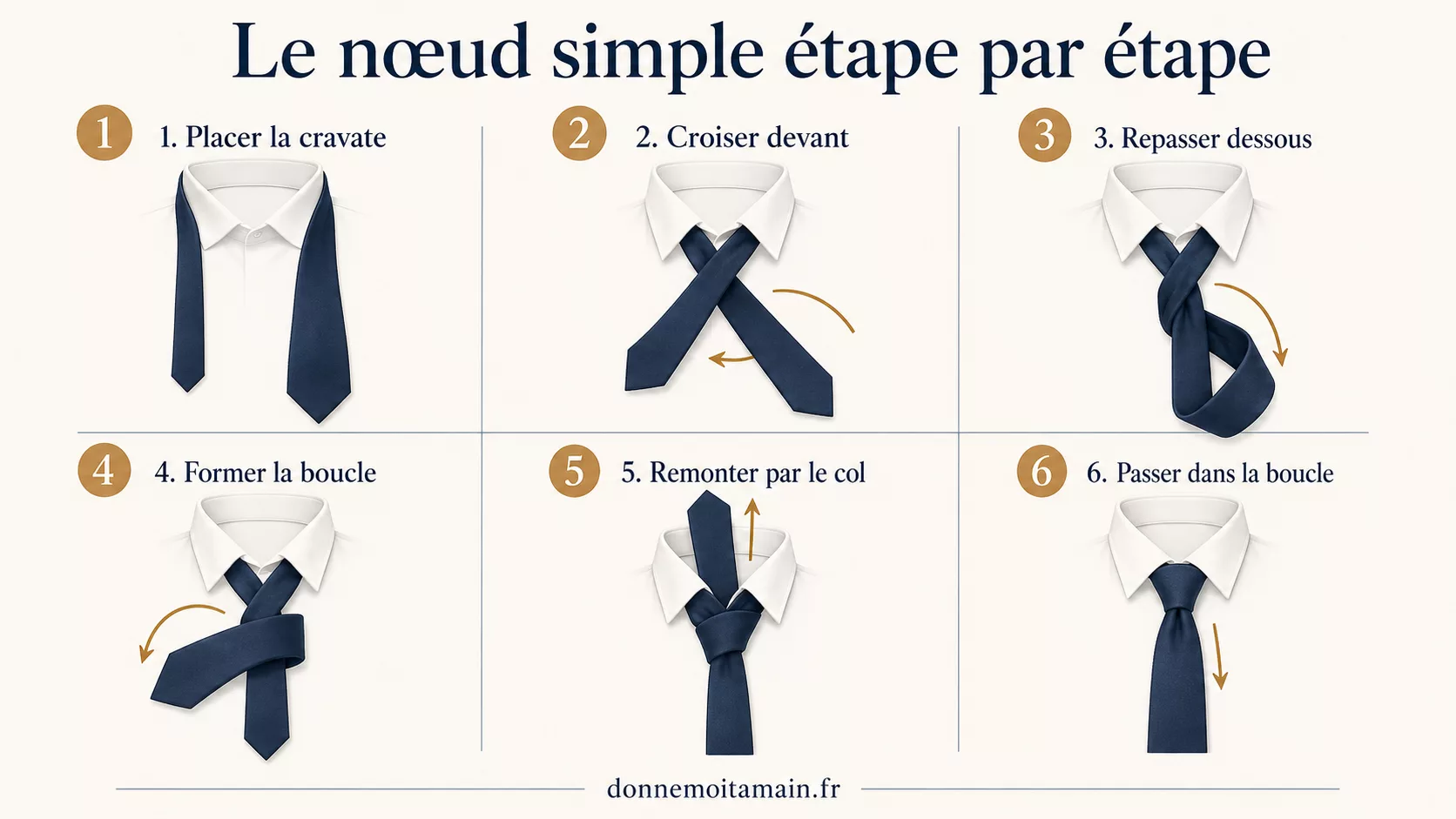 Le nœud simple étape par étape

1
1. Placer la cravate

2
2. Croiser devant

3
3. Repasser dessous

4
4. Former la boucle

5
5. Remonter par le col

6
6. Passer dans la boucle

donnemoitamain.fr